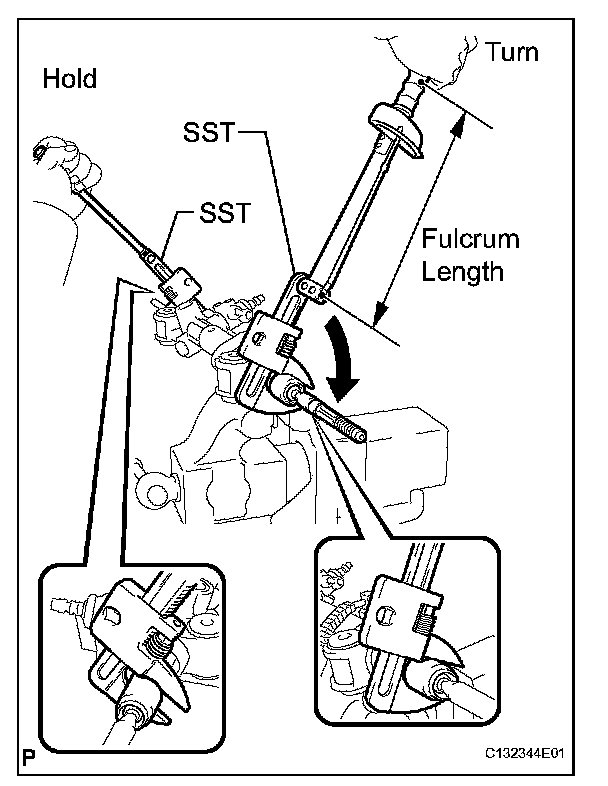 Hold

Turn

SST

SST

Fulcrum Length

P

C132344E01