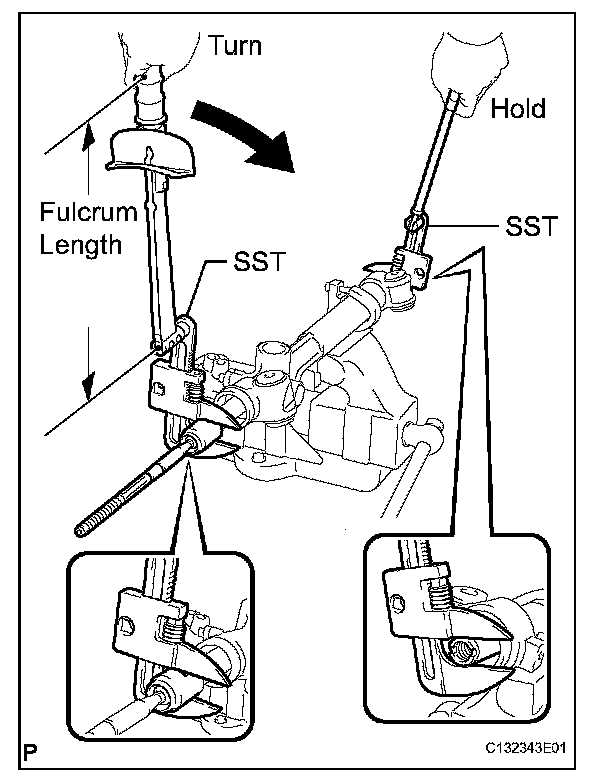 Turn

Hold

Fulcrum Length

SST

SST

P

C132343E01