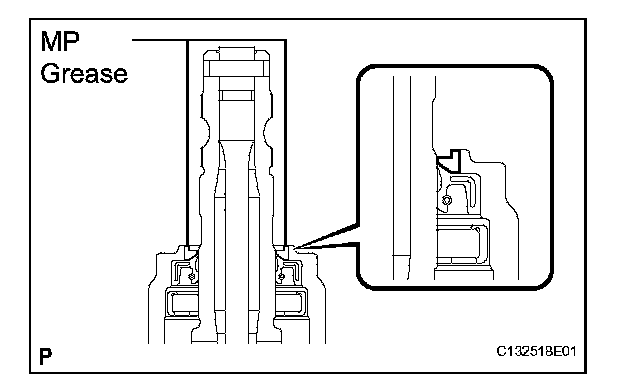 MP
Grease

P

C132518E01