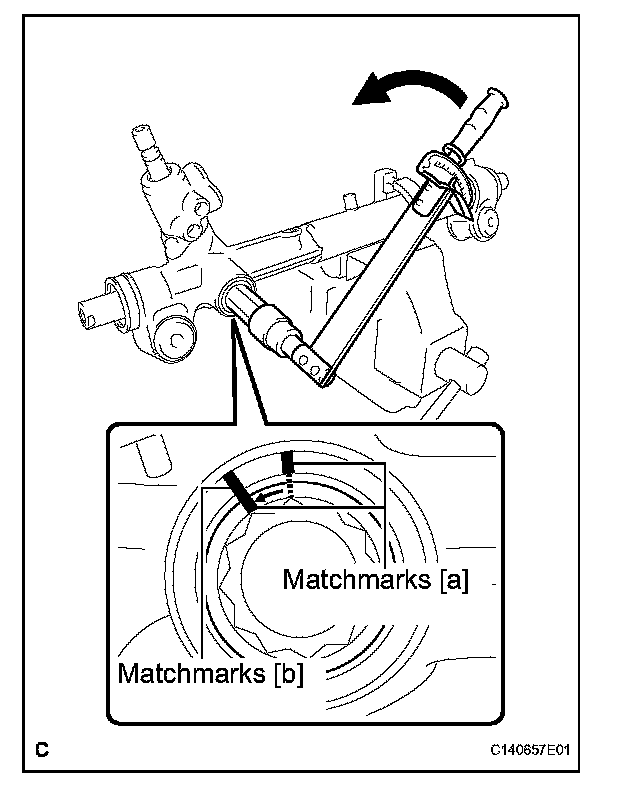 Matchmarks [a]

Matchmarks [b]

C

C140657E01