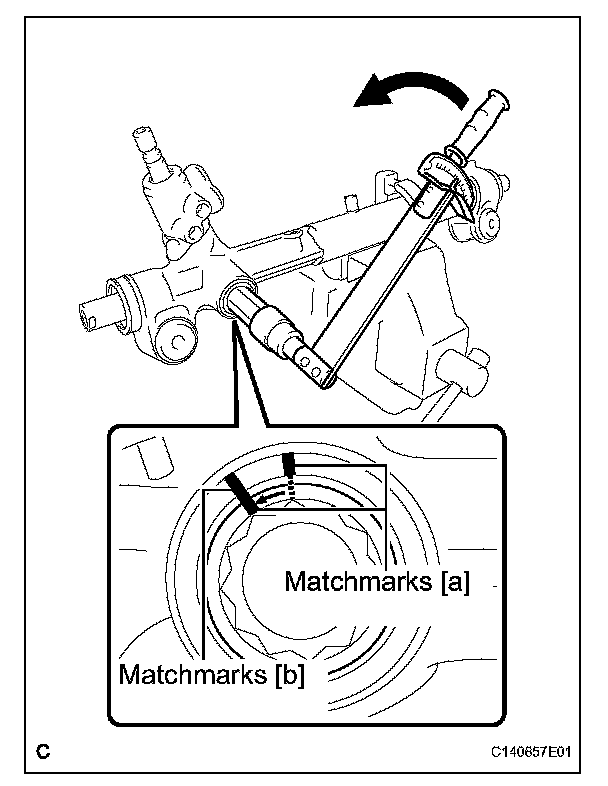 Matchmarks [a]

Matchmarks [b]

C

C140657E01