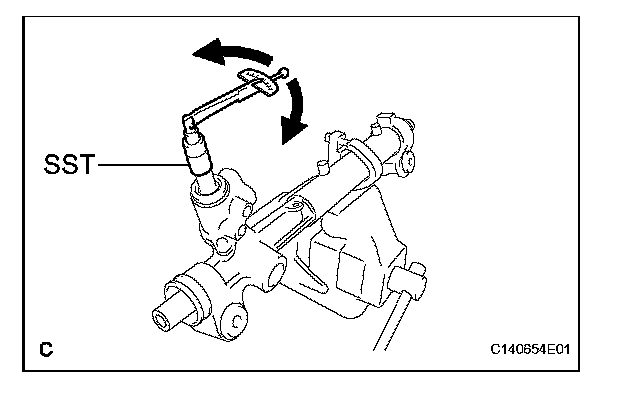 SST

C

C140654E01