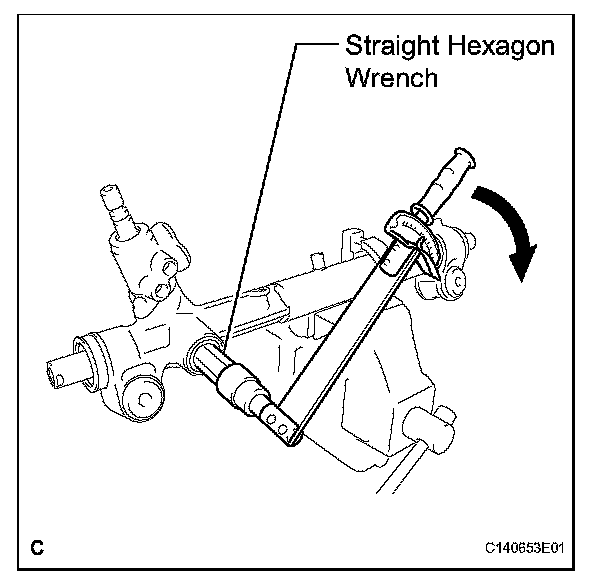 Straight Hexagon Wrench

C

C140653E01