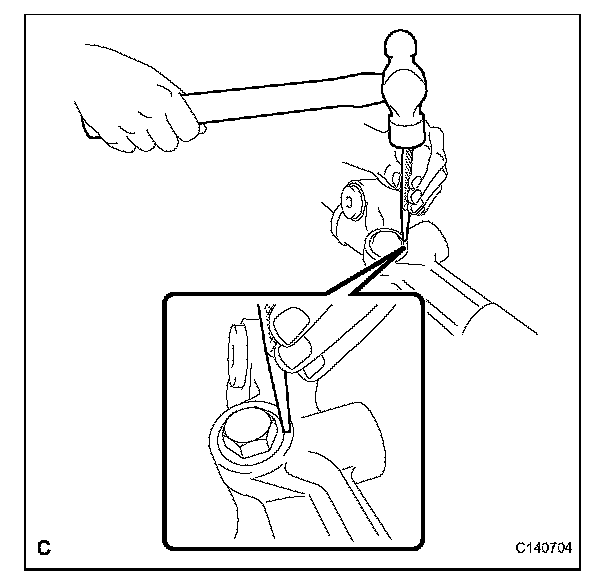 C

C140704