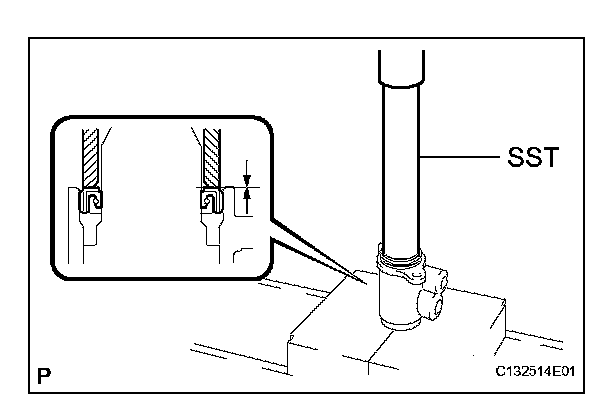 SST

P

C132514E01