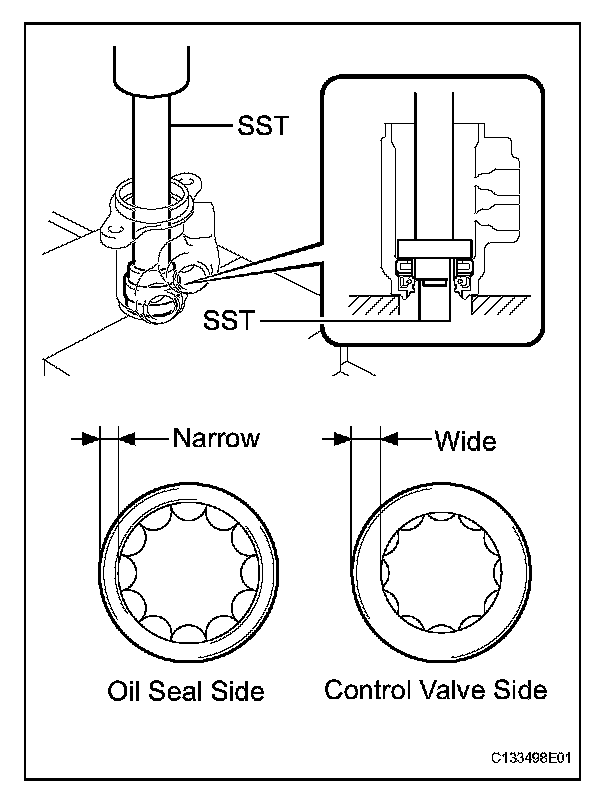 SST

SST

Narrow

Wide

Oil Seal Side

Control Valve Side

C133498E01