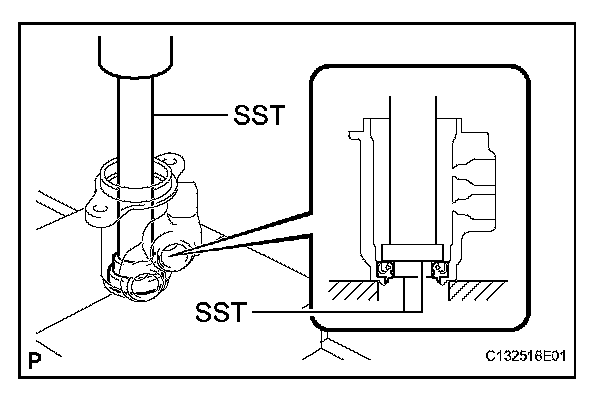 SST

SST

P

C132516E01