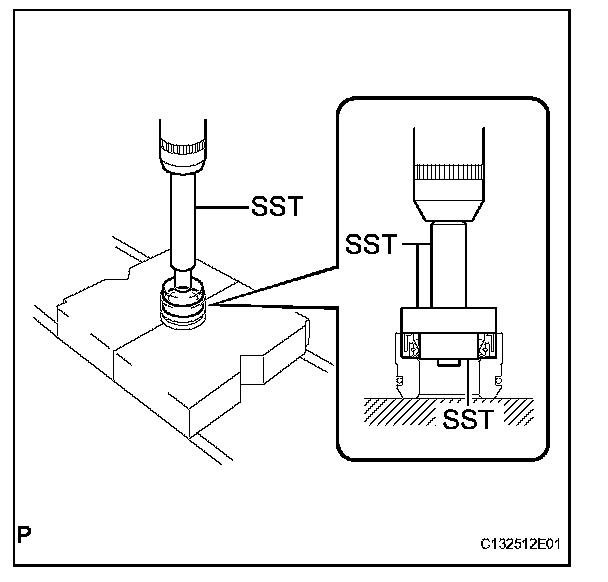 SST

SST

SST

P

C132512E01