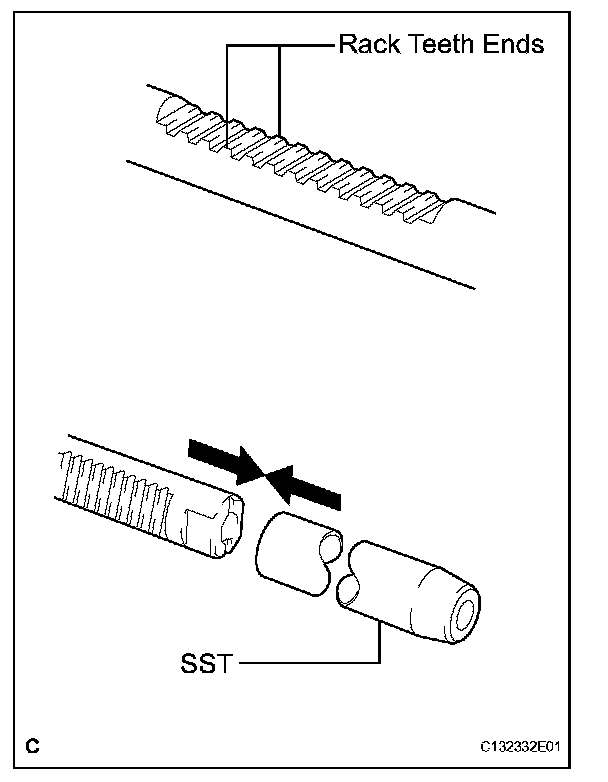 Rack Teeth Ends

SST

C

C132332E01