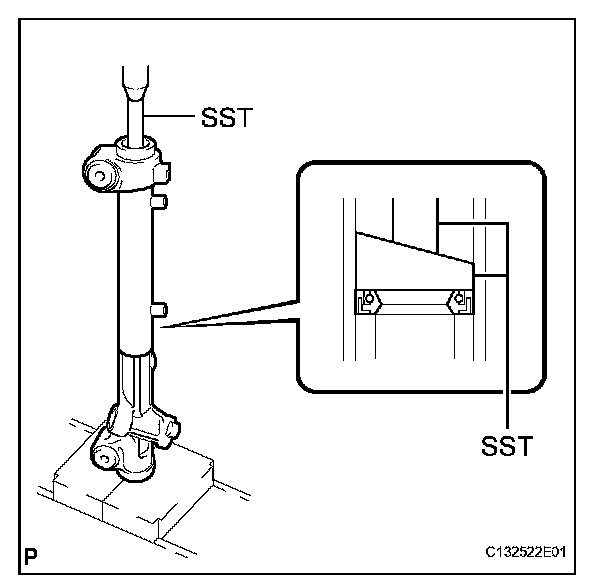 SST

SST

P

C132522E01