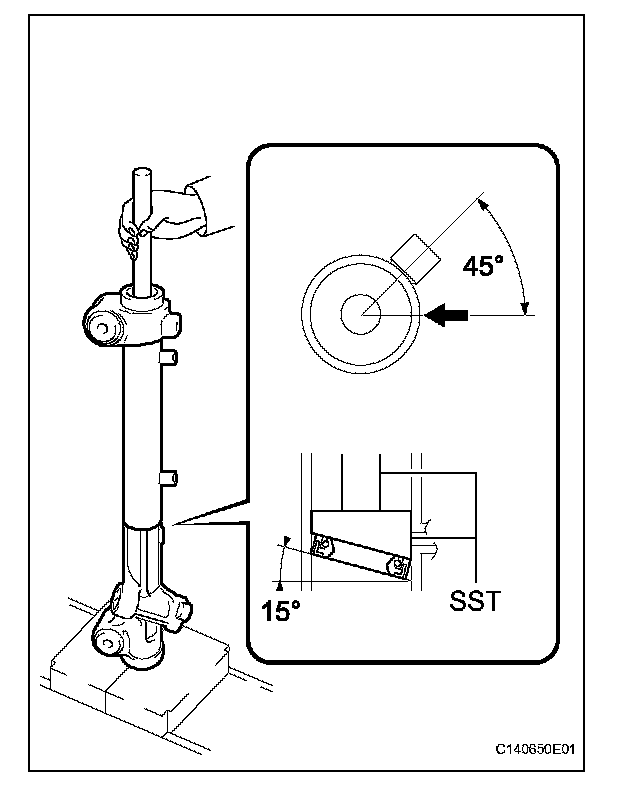 45°

15°

SST

C140650E01