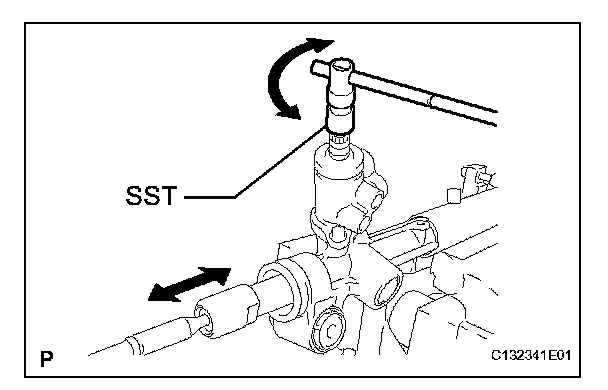 SST

P

C132341E01