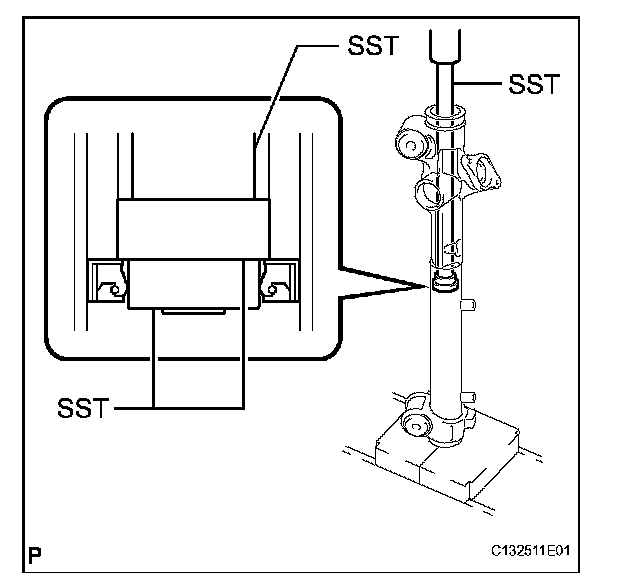 SST
SST
SST
P
C132511E01