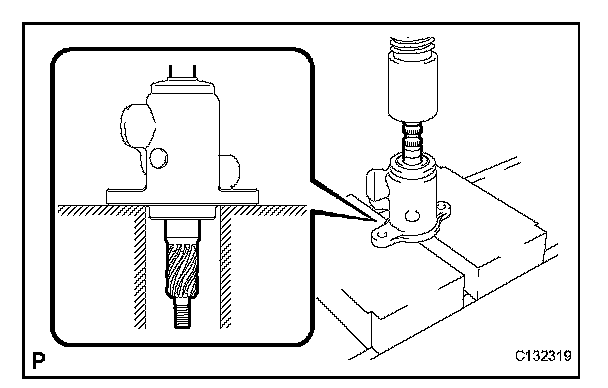 P

C132319