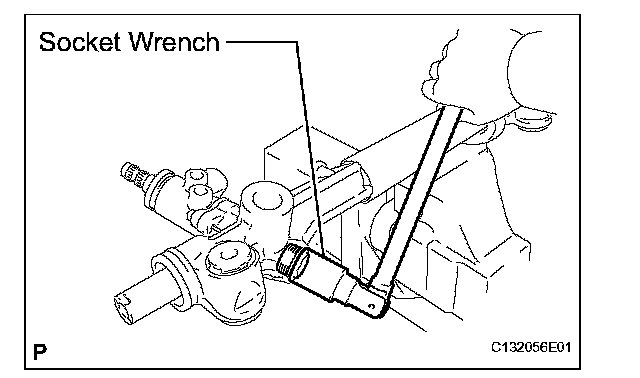 Socket Wrench

P

C132056E01