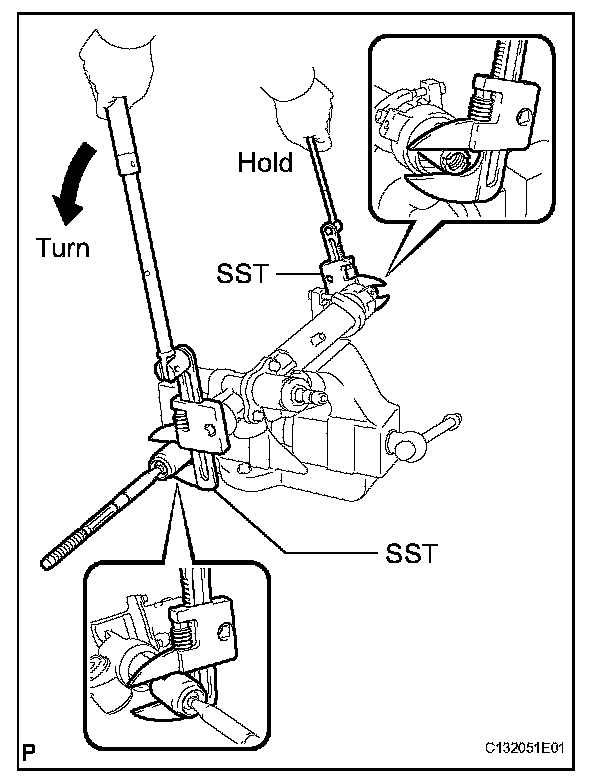 Hold

Turn

SST

SST

P

C132051E01