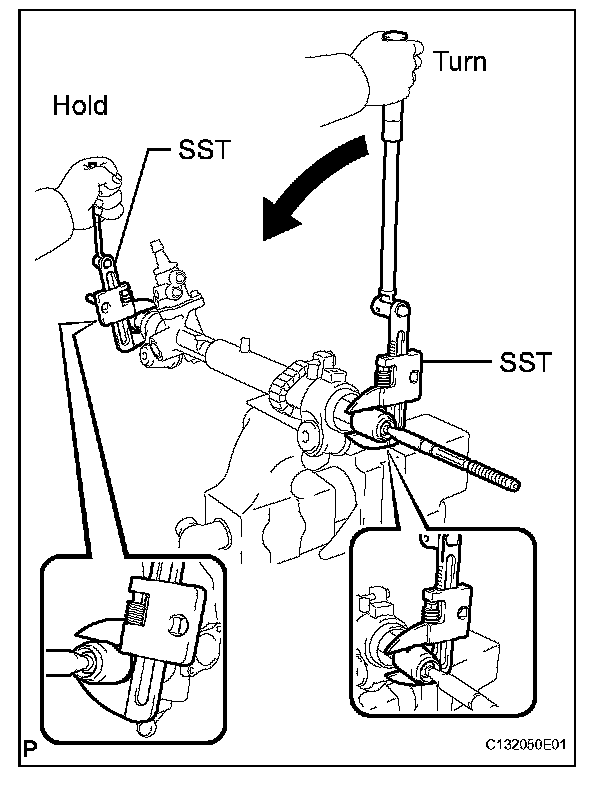 Turn

Hold

SST

SST

P

C132050E01