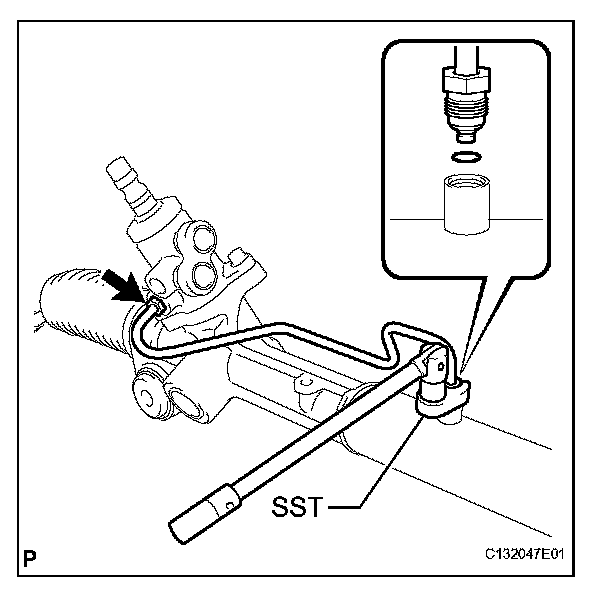 SST

P

C132047E01