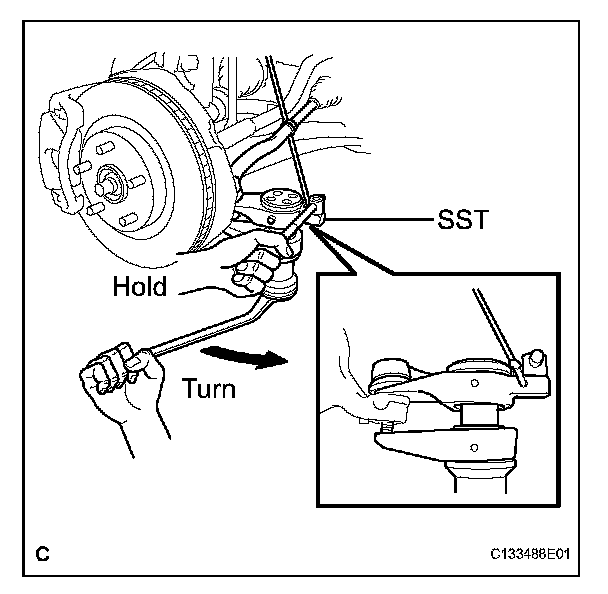 SST

Hold

Turn

C

C133488E01