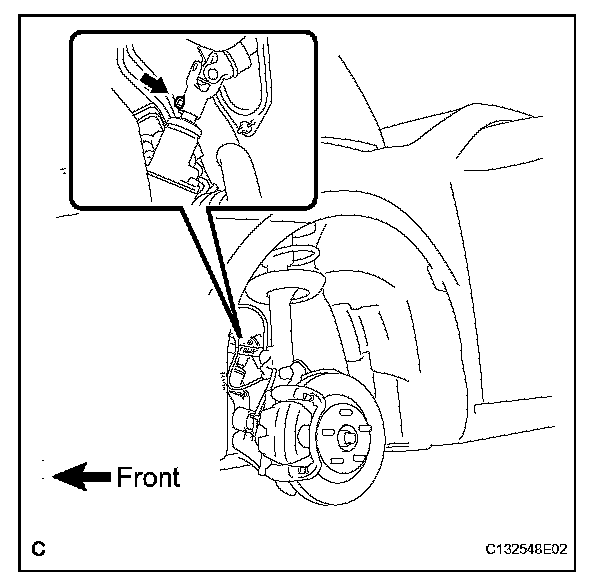 Front

C

C132548E02