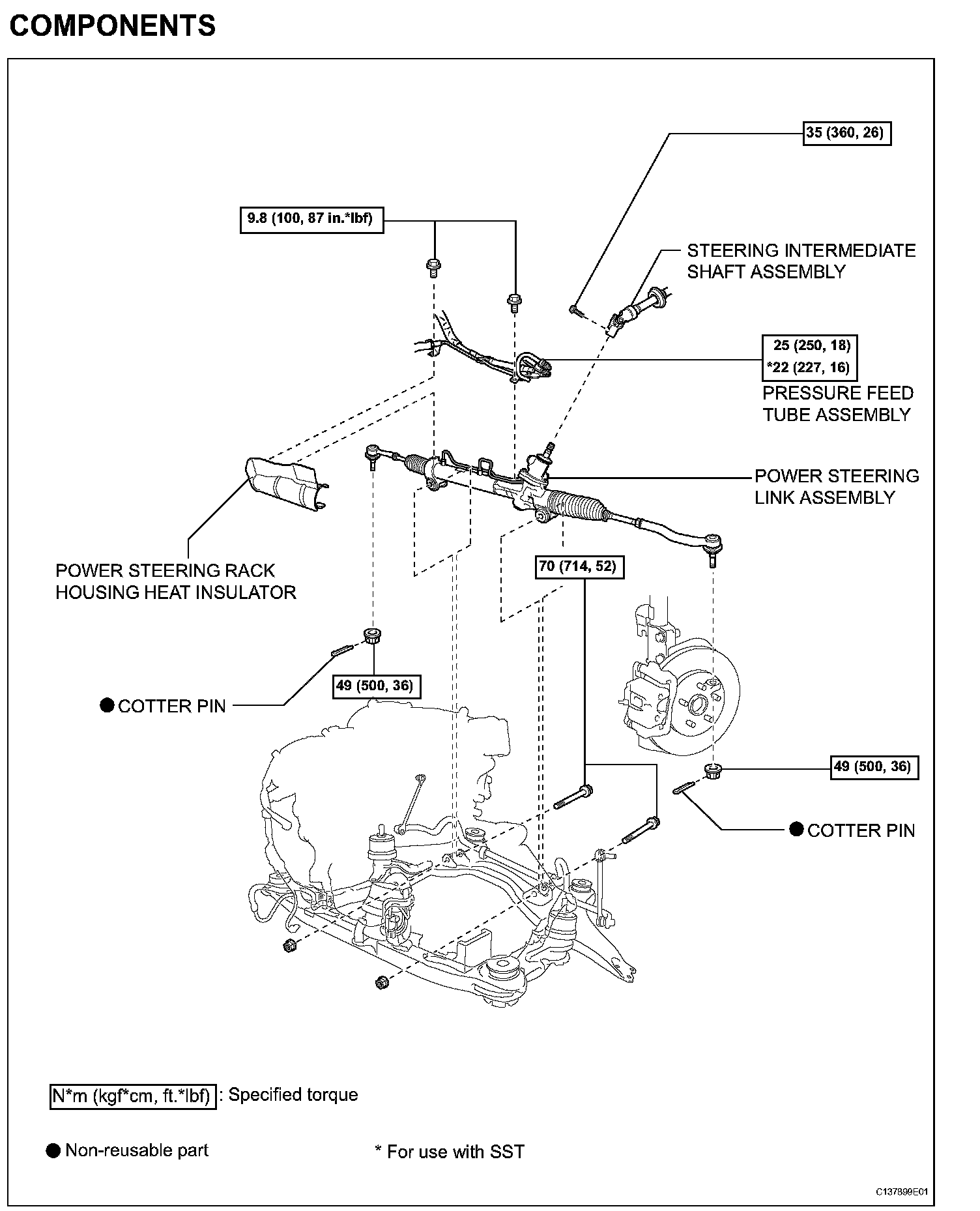 COMPONENTS

35 (360, 26)

9.8 (100, 87 in.*lbf)

STEERING INTERMEDIATE SHAFT ASSEMBLY

25 (250, 18)
*22 (227, 16)

PRESSURE FEED TUBE ASSEMBLY

POWER STEERING LINK ASSEMBLY

POWER STEERING RACK HOUSING HEAT INSULATOR

70 (714, 52)

49 (500, 36)

● COTTER PIN

49 (500, 36)

● COTTER PIN

N*m (kgf*cm, ft.*lbf) : Specified torque

● Non-reusable part

* For use with SST

C137899E01