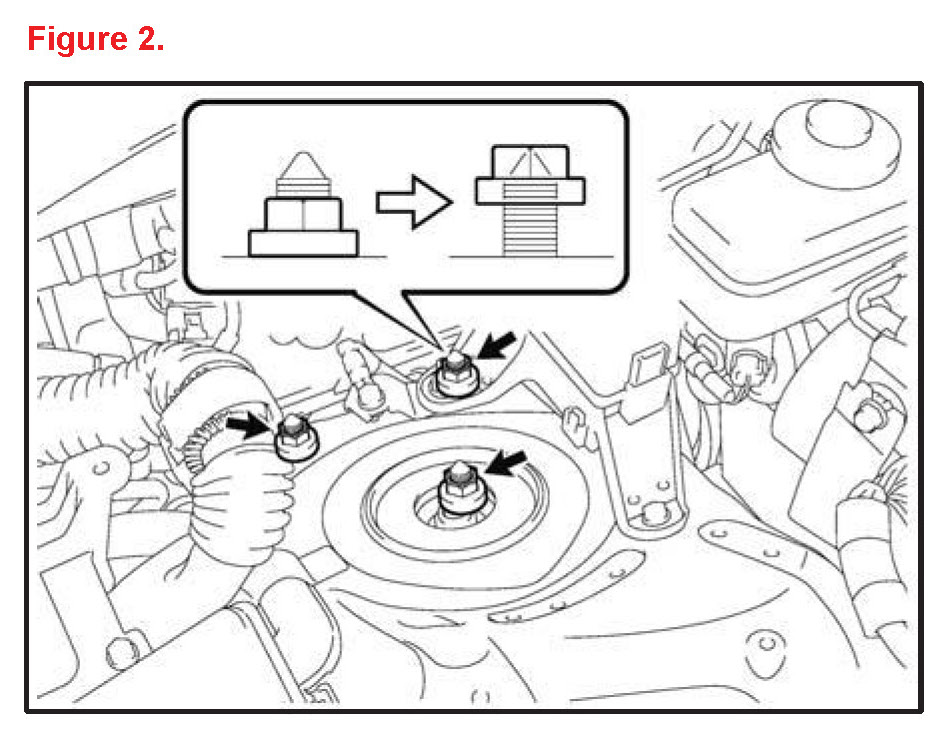 Figure 2.