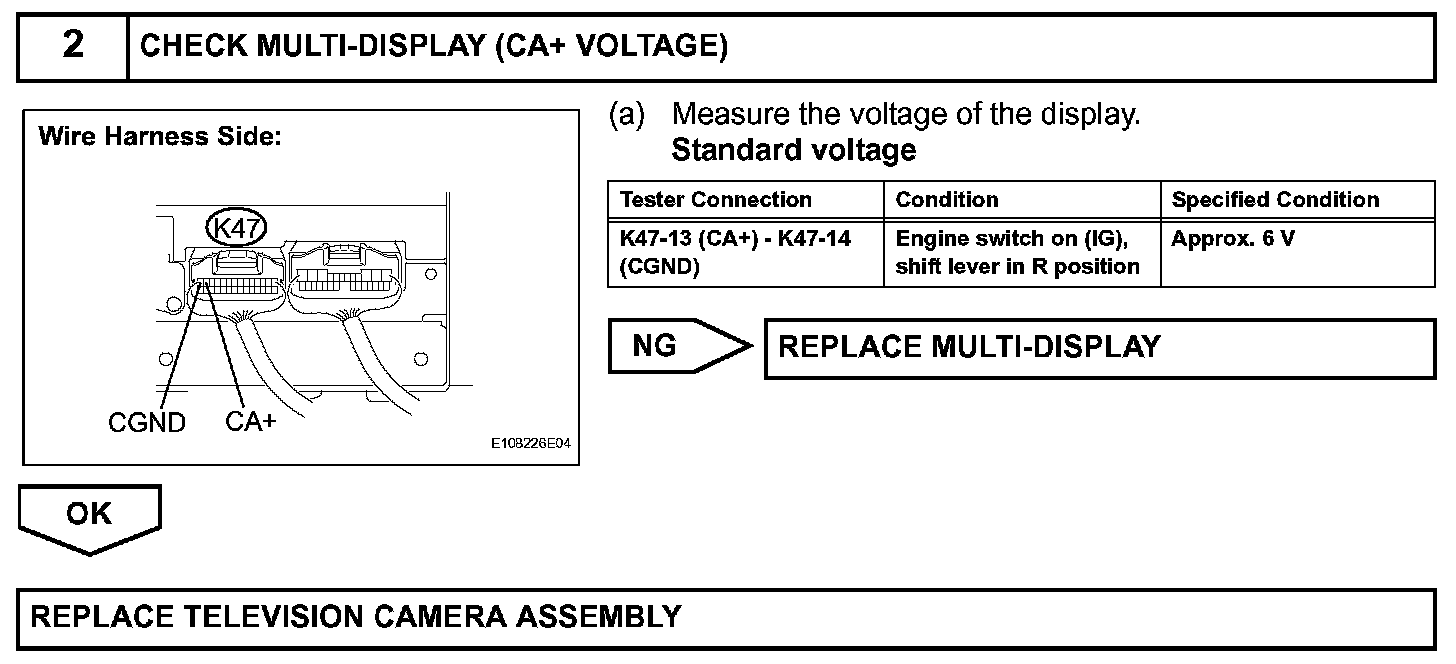 2 CHECK MULTI-DISPLAY (CA+ VOLTAGE)

Wire Harness Side:

K47

CGND CA+

E108226E04

(a) Measure the voltage of the display.
Standard voltage

| Tester Connection | Condition | Specified Condition |
|---|---|---|
| K47-13 (CA+) - K47-14 (CGND) | Engine switch on (IG), shift lever in R position | Approx. 6 V |

NG

REPLACE MULTI-DISPLAY

OK

REPLACE TELEVISION CAMERA ASSEMBLY