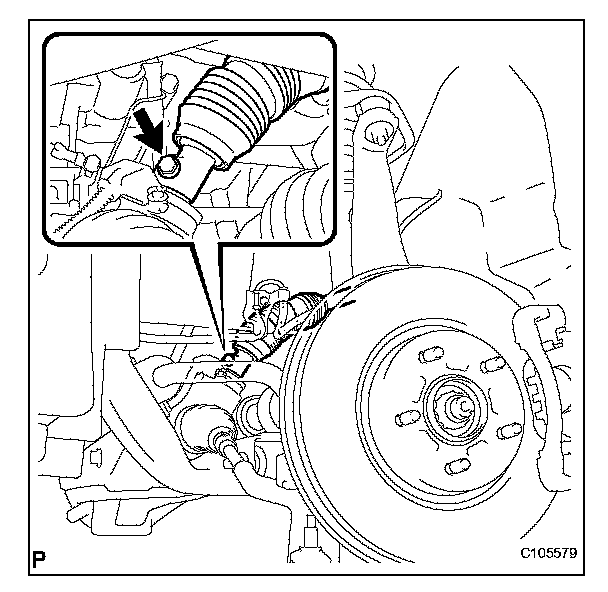 P

C105579