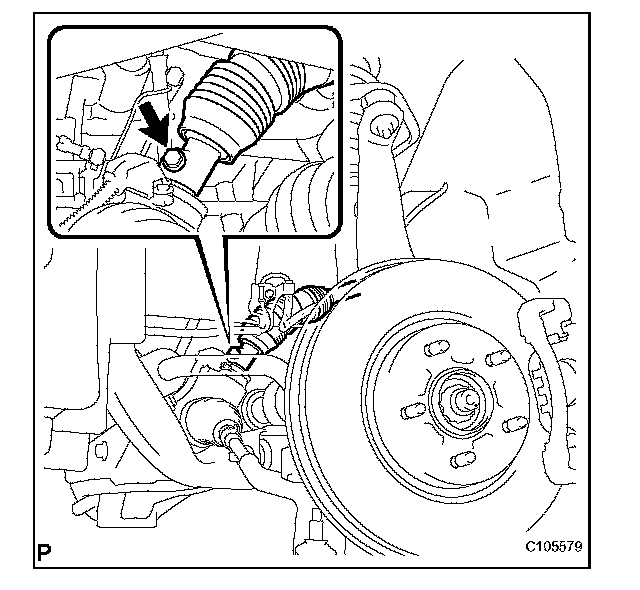 P
C105579