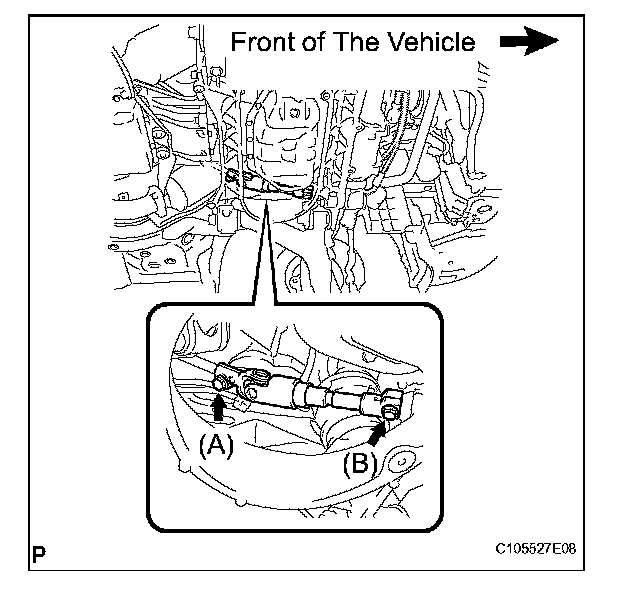 Front of The Vehicle

(A)

(B)

P

C105527E08