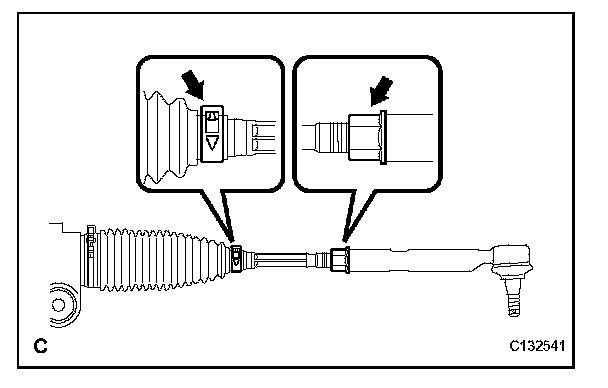 C

C132541