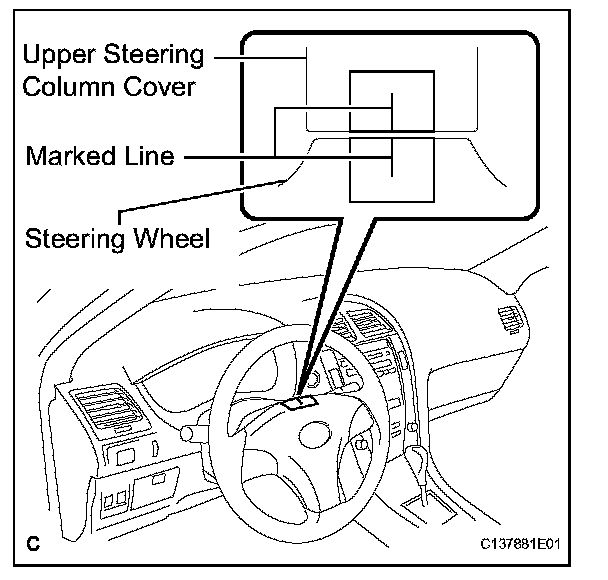 Upper Steering Column Cover

Marked Line

Steering Wheel

C

C137881E01