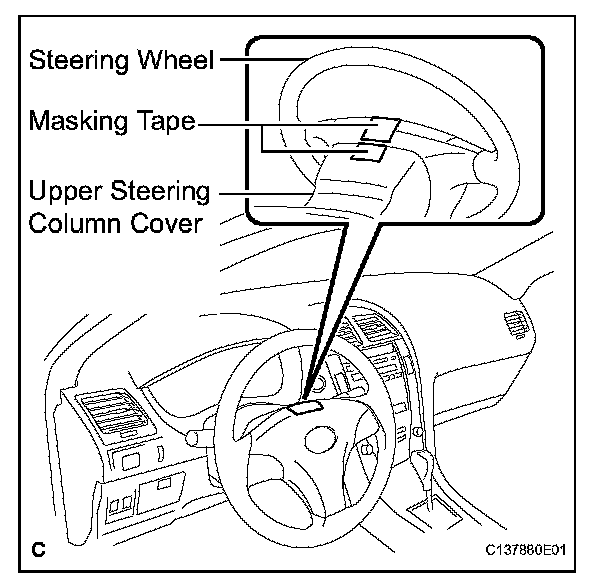 Steering Wheel
Masking Tape
Upper Steering Column Cover
C
C137880E01