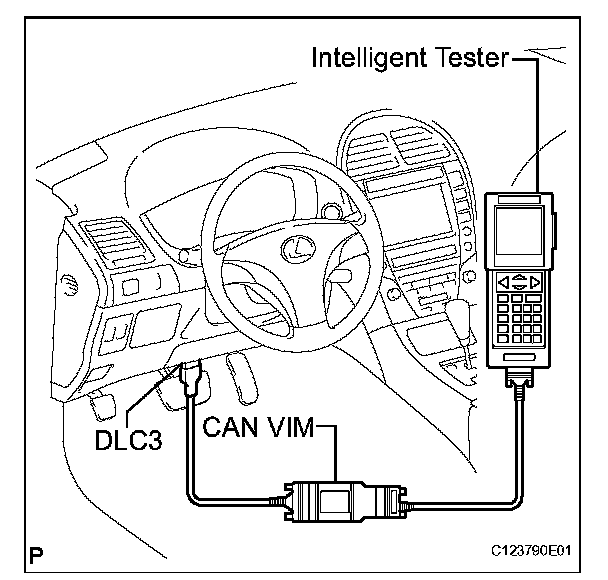 Intelligent Tester

DLC3

CAN VIM

P

C123790E01