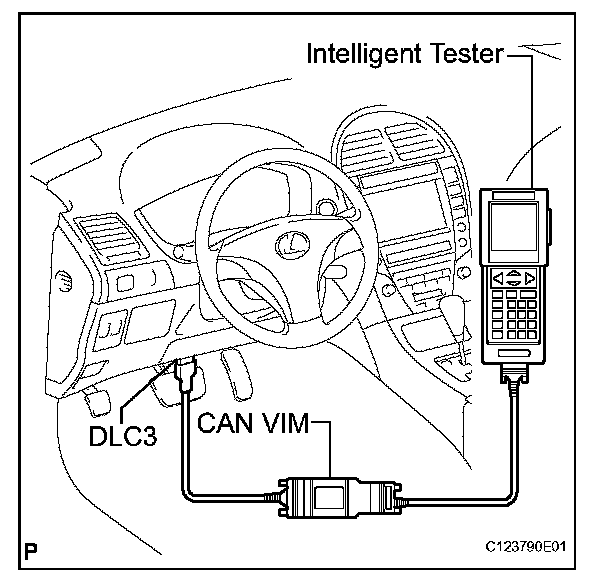 Intelligent Tester

DLC3

CAN VIM

P

C123790E01