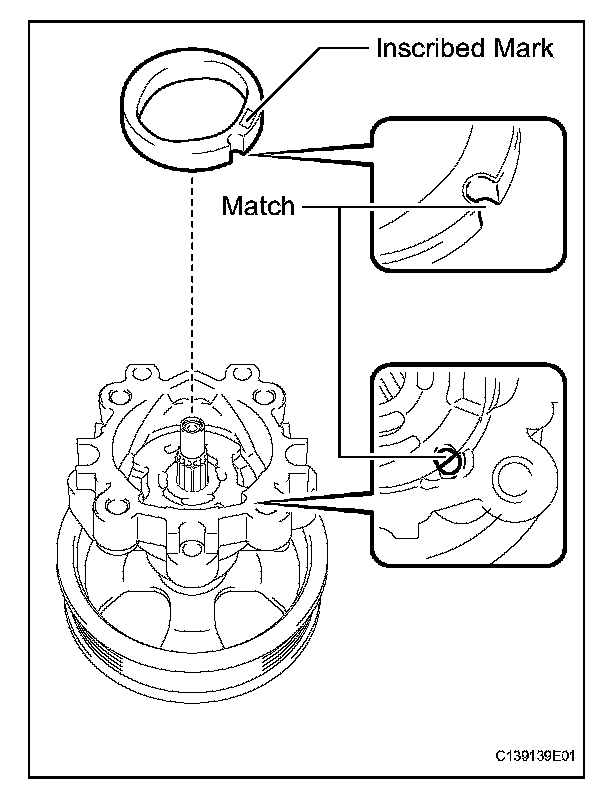 Inscribed Mark

Match

C139139E01