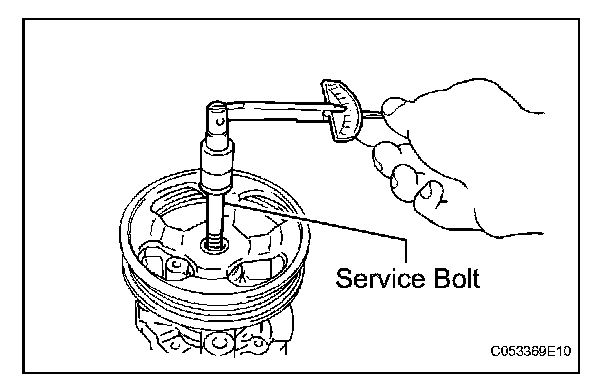 Service Bolt

C053369E10