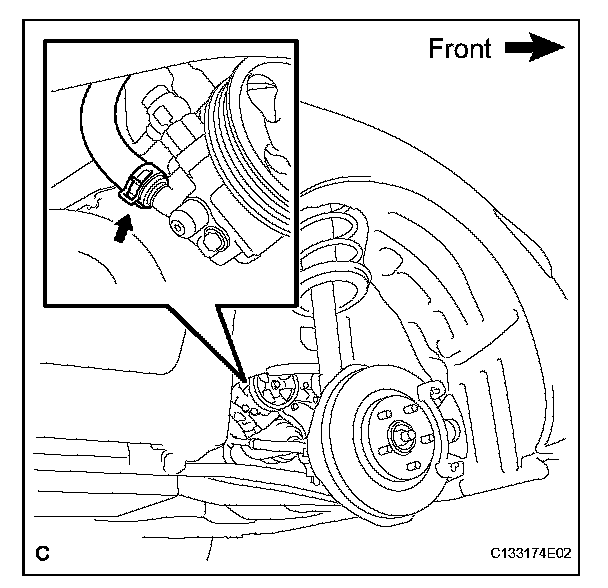 Front

C

C133174E02