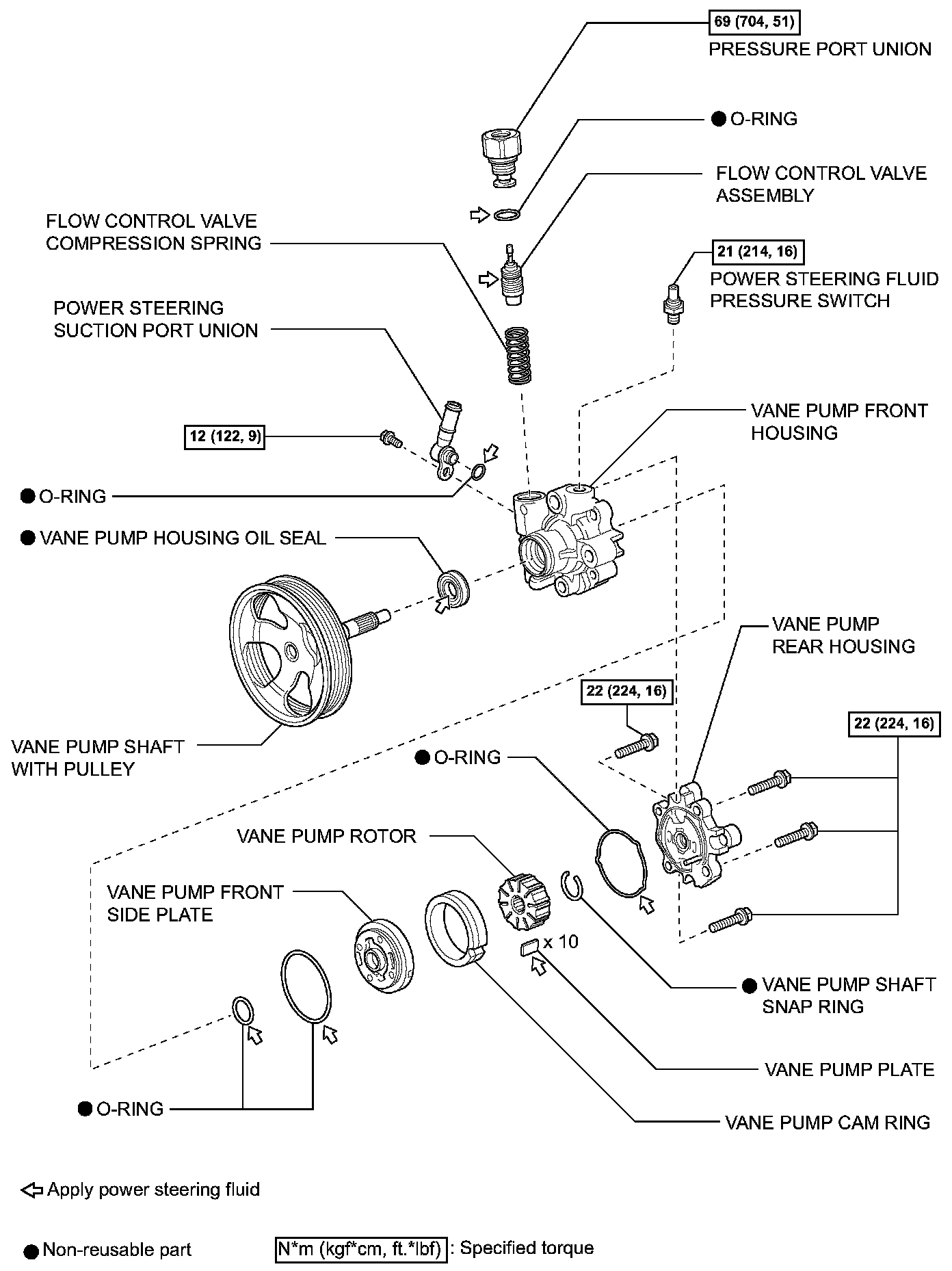 69 (704, 51)
PRESSURE PORT UNION

● O-RING

FLOW CONTROL VALVE ASSEMBLY

FLOW CONTROL VALVE COMPRESSION SPRING

21 (214, 16)
POWER STEERING FLUID PRESSURE SWITCH

POWER STEERING SUCTION PORT UNION

VANE PUMP FRONT HOUSING

12 (122, 9)

● O-RING

● VANE PUMP HOUSING OIL SEAL

VANE PUMP REAR HOUSING

22 (224, 16)

22 (224, 16)

VANE PUMP SHAFT WITH PULLEY

● O-RING

VANE PUMP ROTOR

VANE PUMP FRONT SIDE PLATE

x 10

● VANE PUMP SHAFT SNAP RING

VANE PUMP PLATE

● O-RING

VANE PUMP CAM RING

Apply power steering fluid

● Non-reusable part

N*m (kgf*cm, ft.*lbf) : Specified torque