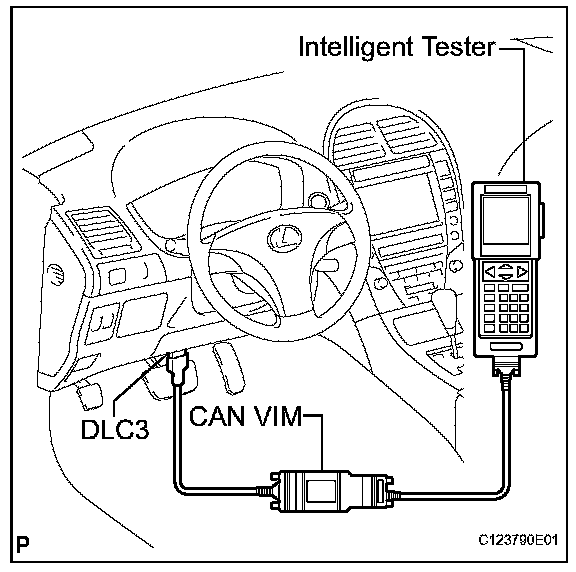 Intelligent Tester

DLC3

CAN VIM

P

C123790E01