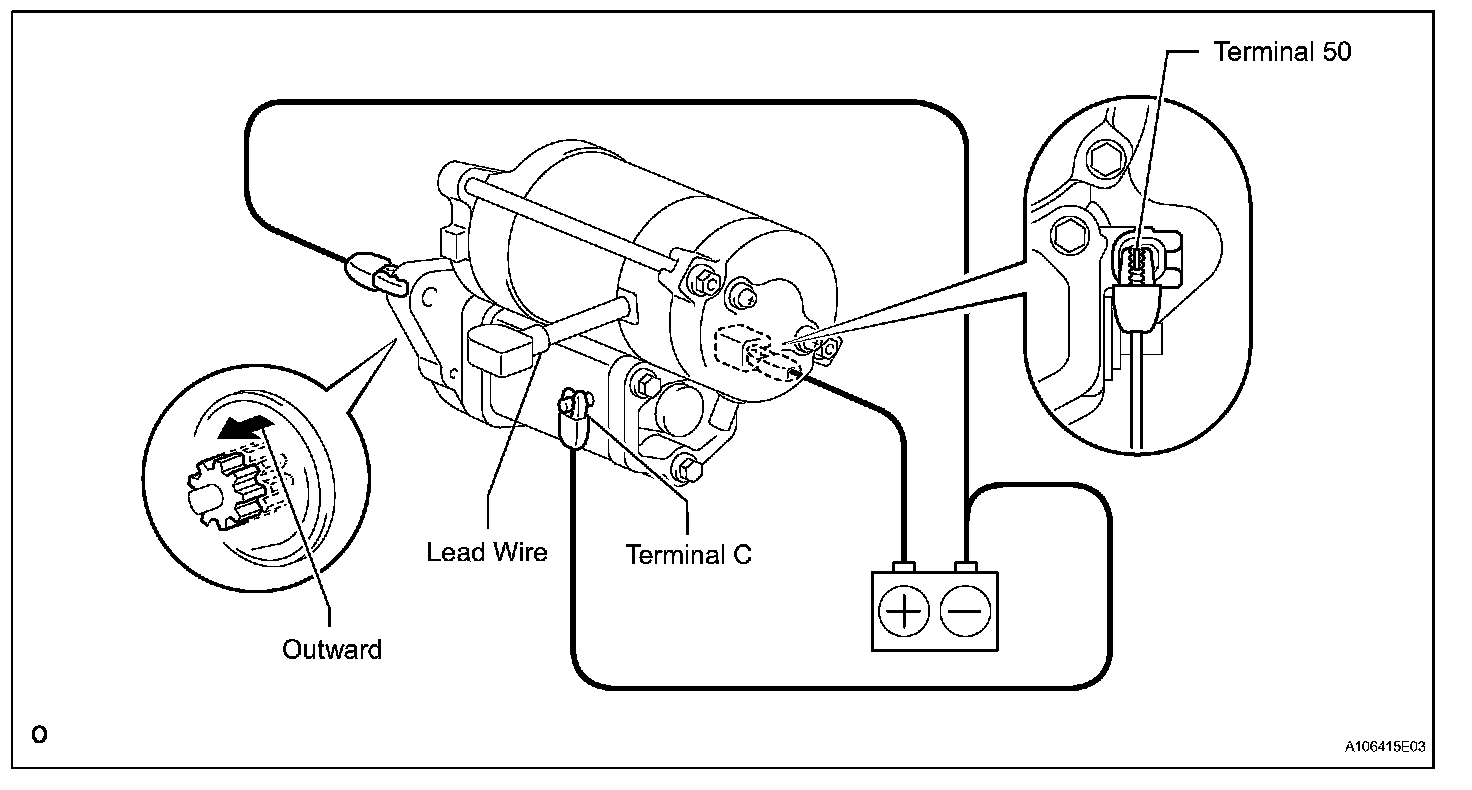 Terminal 50

Lead Wire

Terminal C

Outward

+ −

O

A106415E03