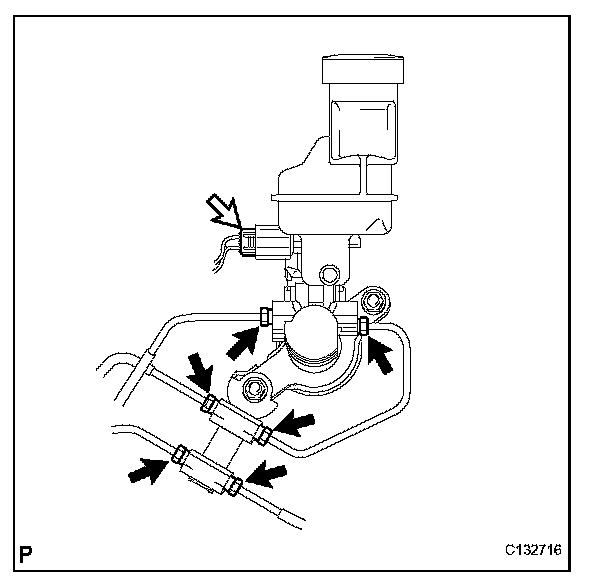 P

C132716