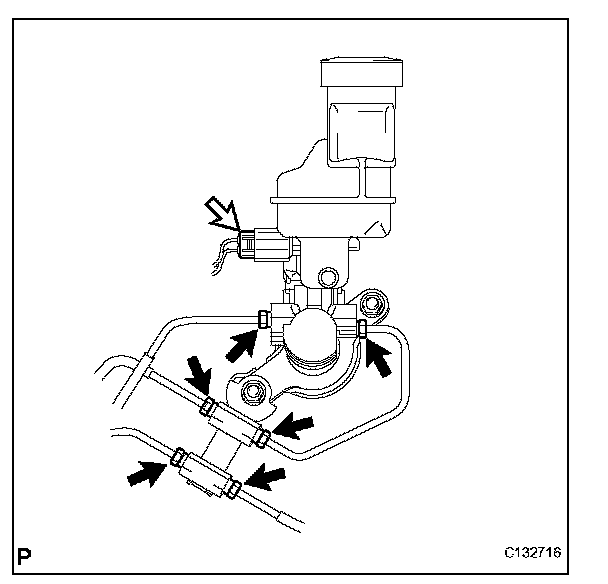 P

C132716