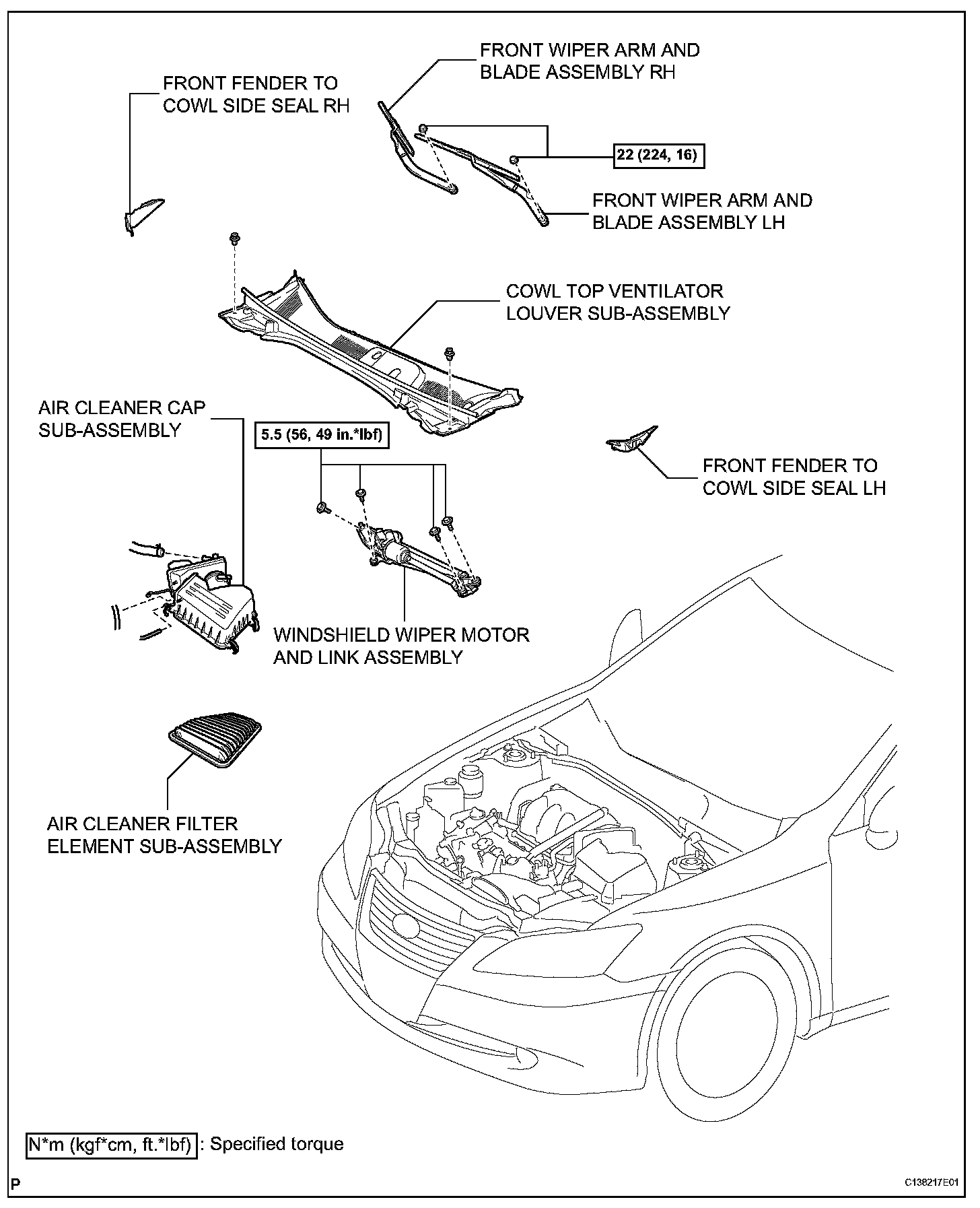 FRONT WIPER ARM AND BLADE ASSEMBLY RH

FRONT FENDER TO COWL SIDE SEAL RH

22 (224, 16)

FRONT WIPER ARM AND BLADE ASSEMBLY LH

COWL TOP VENTILATOR LOUVER SUB-ASSEMBLY

AIR CLEANER CAP SUB-ASSEMBLY

5.5 (56, 49 in.*lbf)

FRONT FENDER TO COWL SIDE SEAL LH

WINDSHIELD WIPER MOTOR AND LINK ASSEMBLY

AIR CLEANER FILTER ELEMENT SUB-ASSEMBLY

N*m (kgf*cm, ft.*lbf) : Specified torque

P

C138217E01