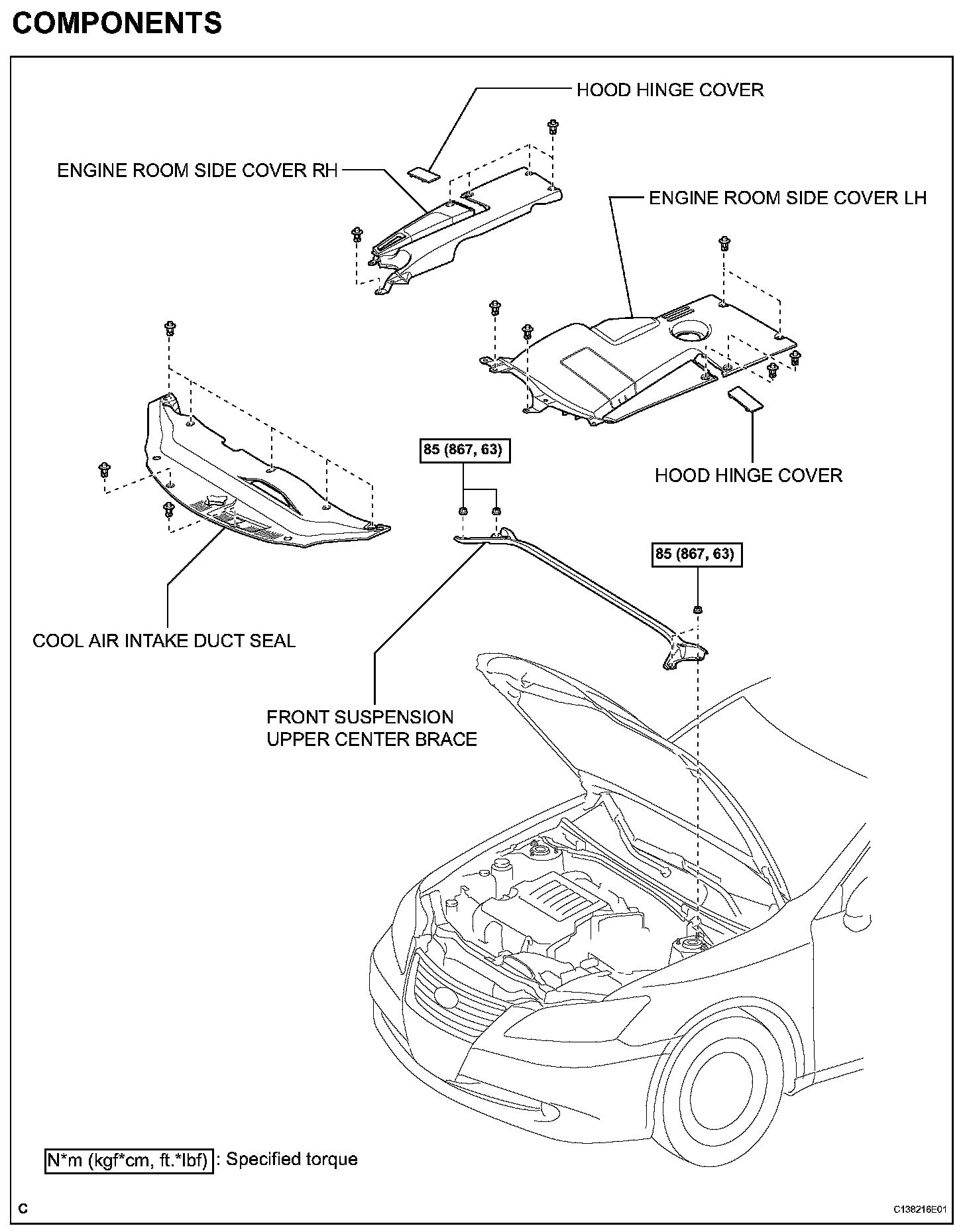 COMPONENTS

HOOD HINGE COVER

ENGINE ROOM SIDE COVER RH

ENGINE ROOM SIDE COVER LH

85 (867, 63)

HOOD HINGE COVER

85 (867, 63)

COOL AIR INTAKE DUCT SEAL

FRONT SUSPENSION UPPER CENTER BRACE

N*m (kgf*cm, ft.*lbf) : Specified torque

C

C138216E01