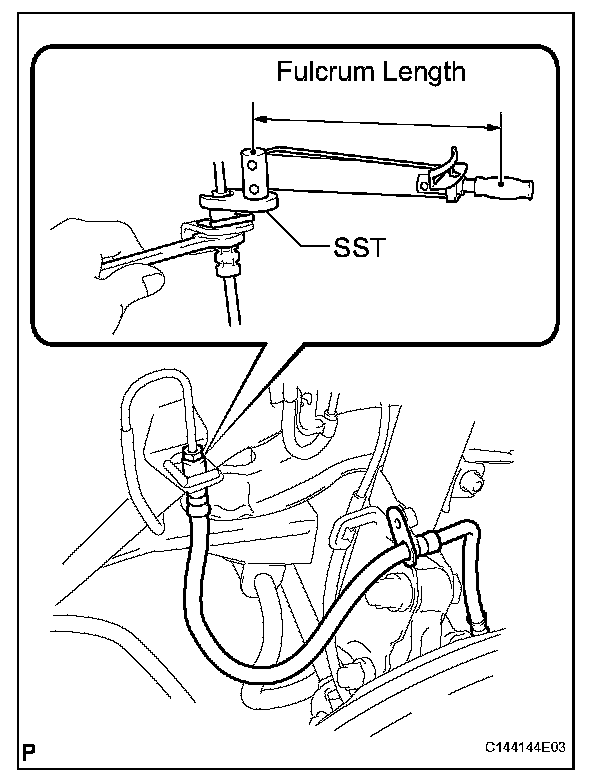 Fulcrum Length

SST

P

C144144E03