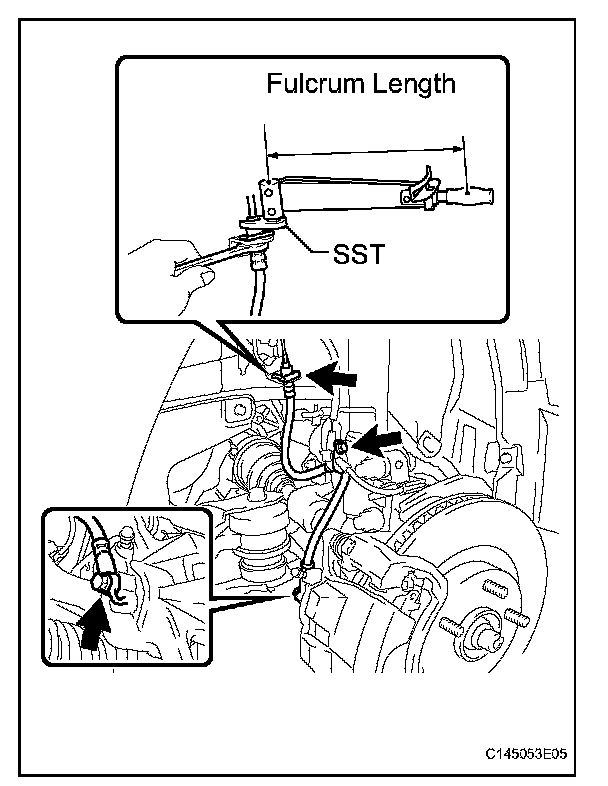 Fulcrum Length

SST

C145053E05