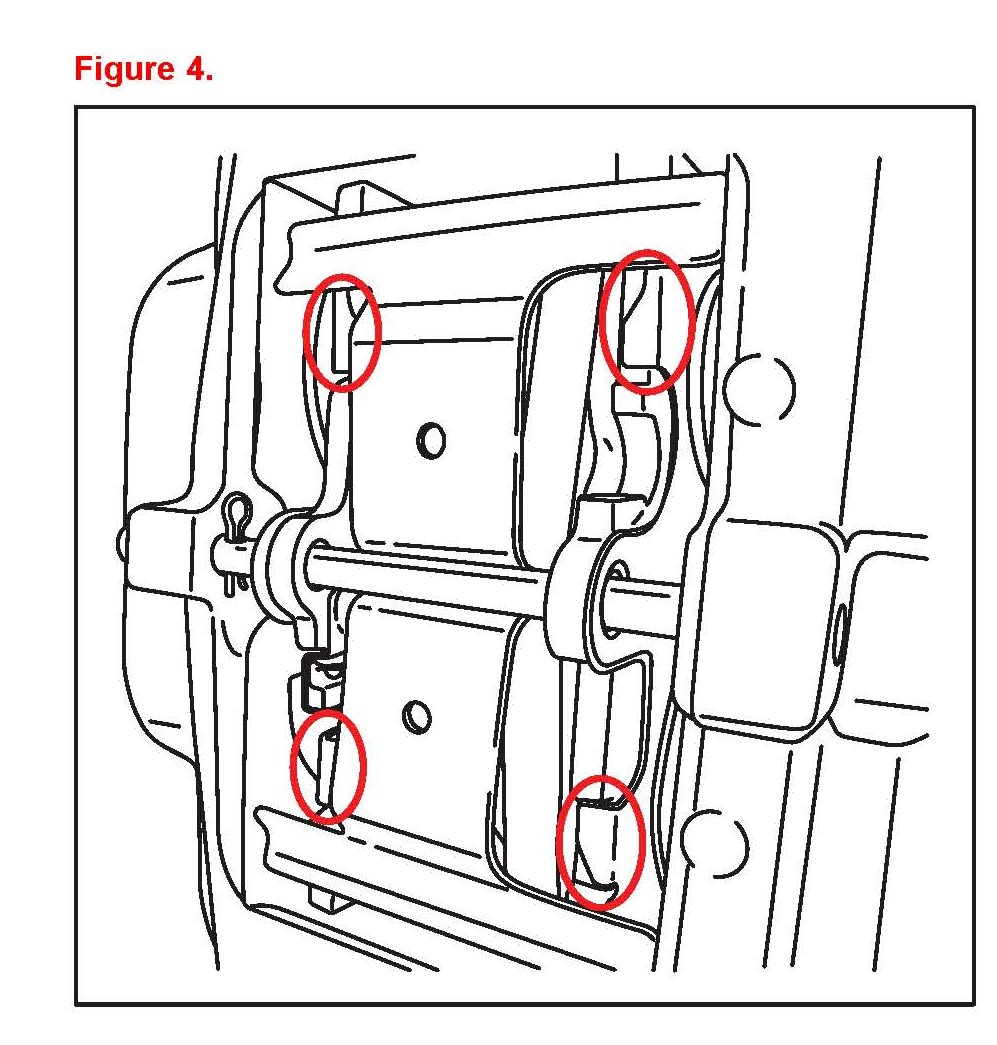 Figure 4.