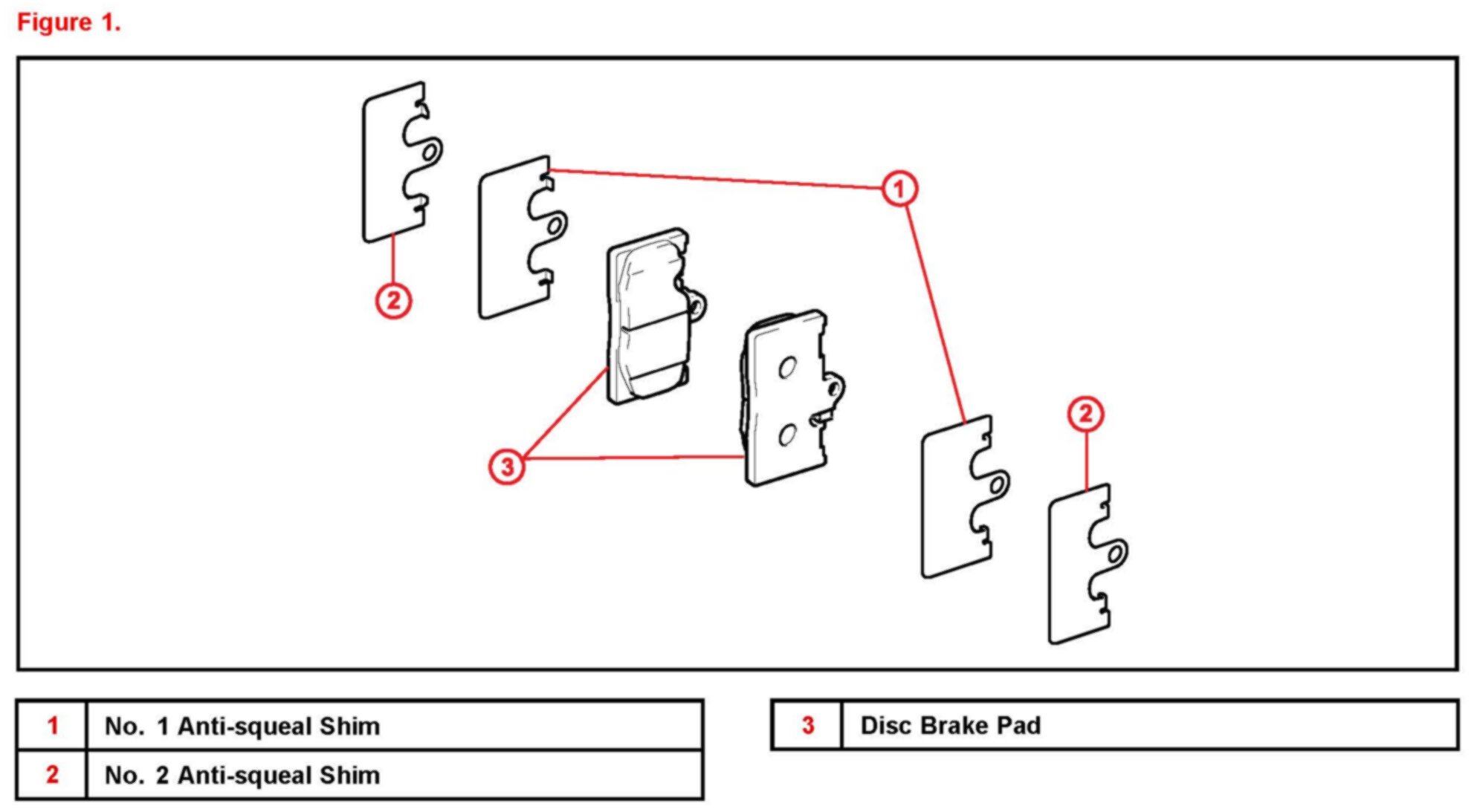 Figure 1.

2
1
3
2

| 1 | No. 1 Anti-squeal Shim |
|---|---|
| 2 | No. 2 Anti-squeal Shim |

| 3 | Disc Brake Pad |
|---|---|