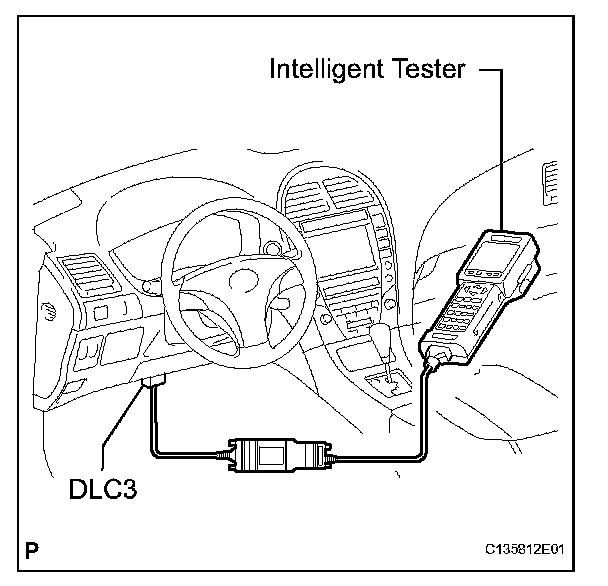 Intelligent Tester

DLC3

P

C135812E01